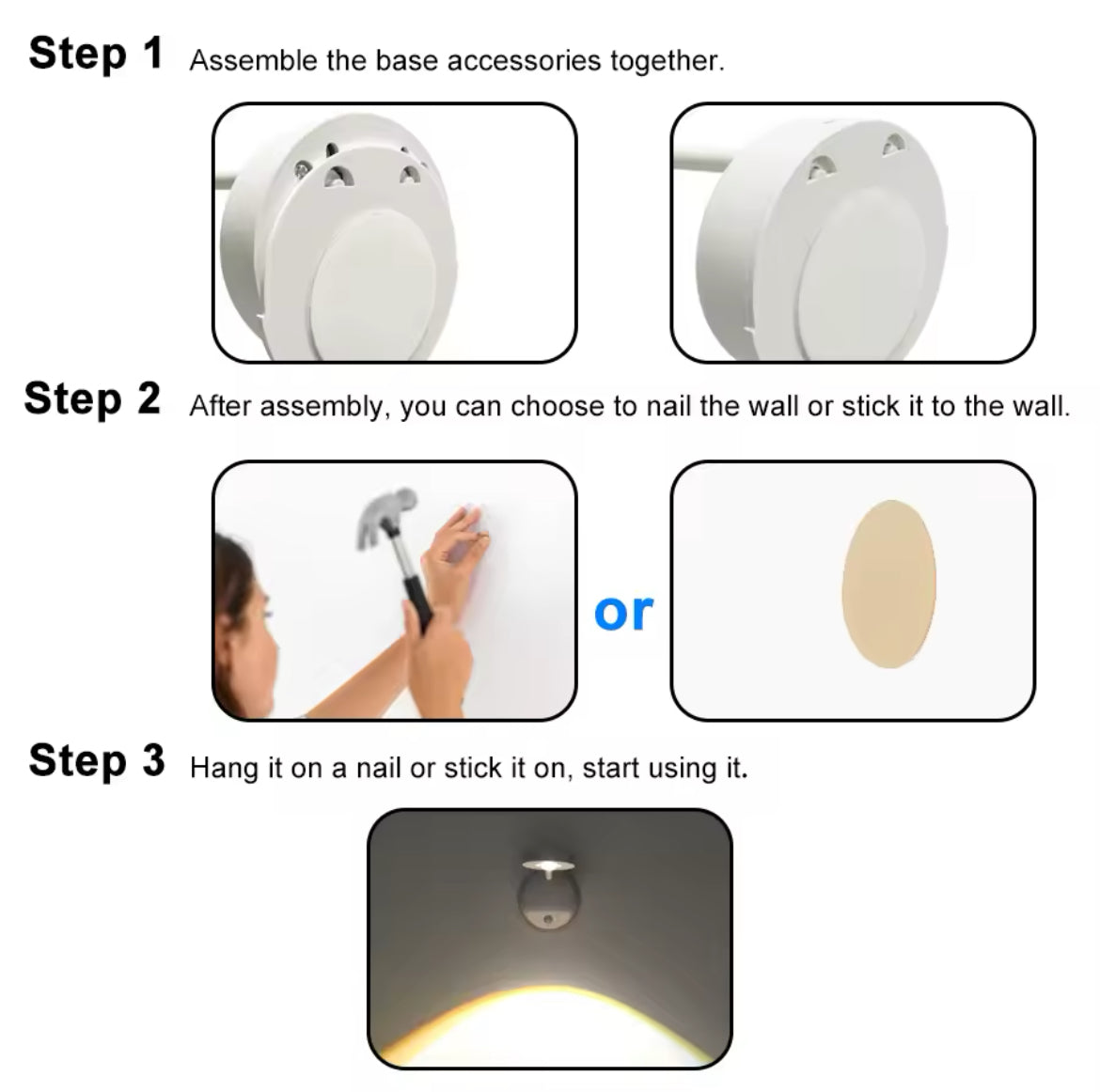 Step 1 Assemble the base accessories together.

Step 2 After assembly, you can choose to nail the wall or stick it to the wall.

or

Step 3 Hang it on a nail or stick it on, start using it.